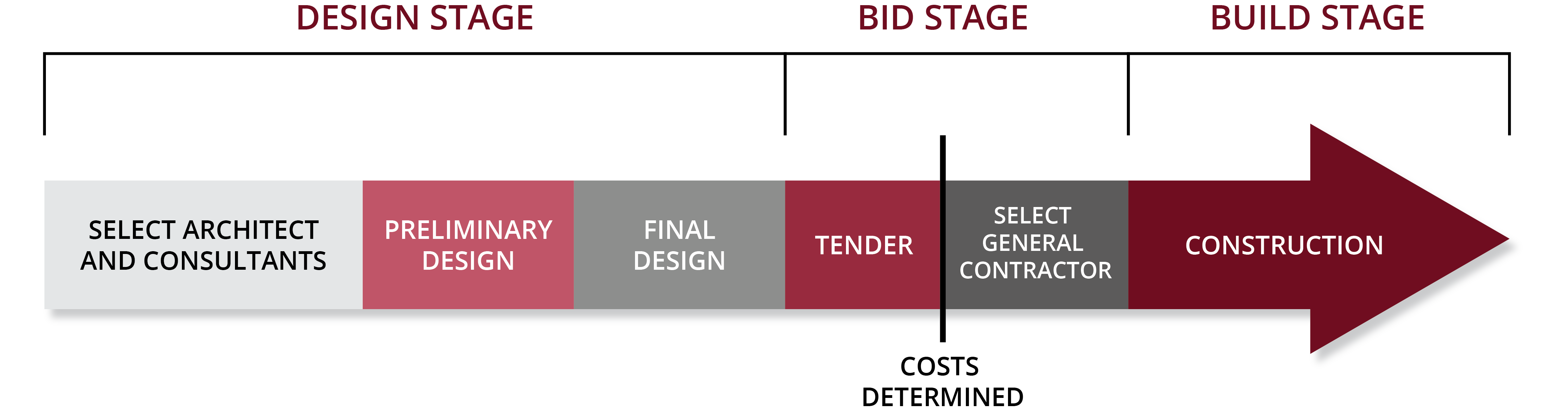 DESIGN STAGE

BID STAGE

BUILD STAGE

SELECT ARCHITECT AND CONSULTANTS

PRELIMINARY DESIGN

FINAL DESIGN

TENDER

SELECT GENERAL CONTRACTOR

CONSTRUCTION

COSTS DETERMINED